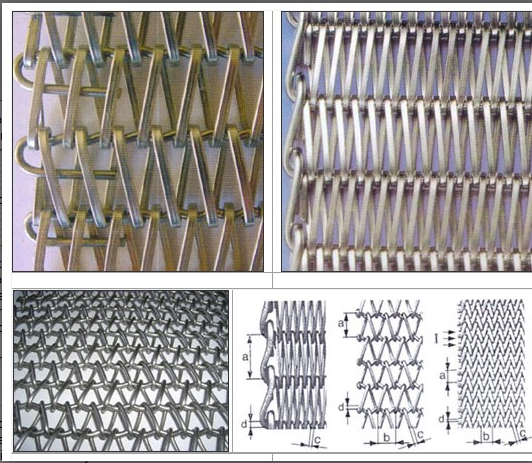 a
d
c
a
d
b
c
I
a
d
b
c